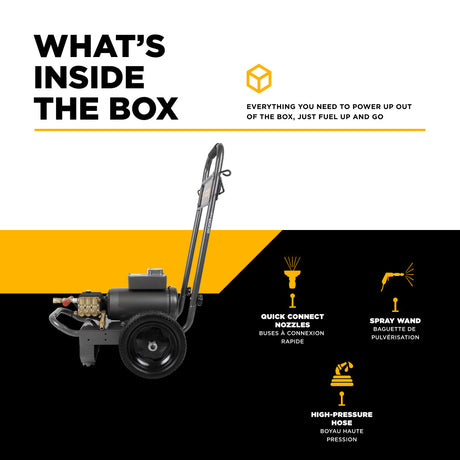 WHAT'S INSIDE THE BOX

EVERYTHING YOU NEED TO POWER UP OUT OF THE BOX, JUST FUEL UP AND GO

QUICK CONNECT NOZZLES
BUSES À CONNEXION RAPIDE

SPRAY WAND
BAGUETTE DE PULVÉRISATION

HIGH-PRESSURE HOSE
BOYAU HAUTE PRESSION