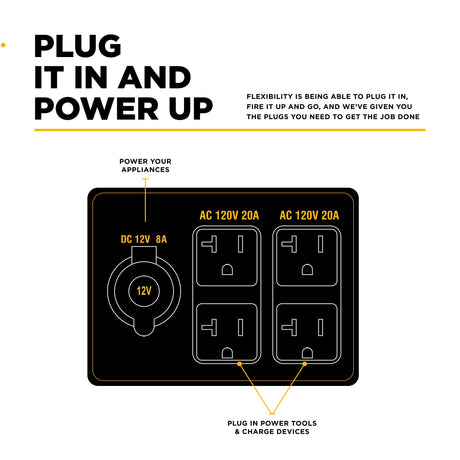 PLUG IT IN AND POWER UP

FLEXIBILITY IS BEING ABLE TO PLUG IT IN, FIRE IT UP AND GO, AND WE'VE GIVEN YOU THE PLUGS YOU NEED TO GET THE JOB DONE

POWER YOUR APPLIANCES

DC 12V 8A

12V

AC 120V 20A

AC 120V 20A

PLUG IN POWER TOOLS & CHARGE DEVICES